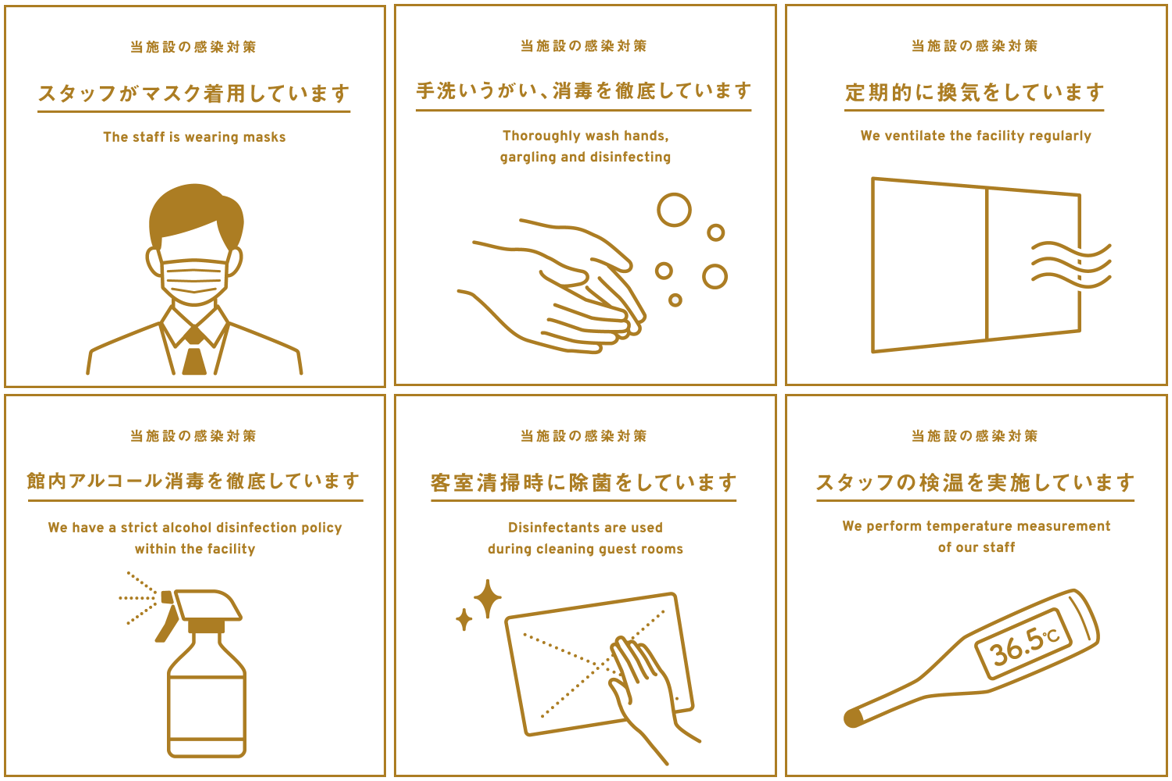 当施設の感染対策

スタッフがマスク着用しています

The staff is wearing masks

当施設の感染対策

手洗いうがい、消毒を徹底しています

Thoroughly wash hands, gargling and disinfecting

当施設の感染対策

定期的に換気をしています

We ventilate the facility regularly

当施設の感染対策

館内アルコール消毒を徹底しています

We have a strict alcohol disinfection policy within the facility

当施設の感染対策

客室清掃時に除菌をしています

Disinfectants are used during cleaning guest rooms

当施設の感染対策

スタッフの検温を実施しています

We perform temperature measurement of our staff

36.5℃